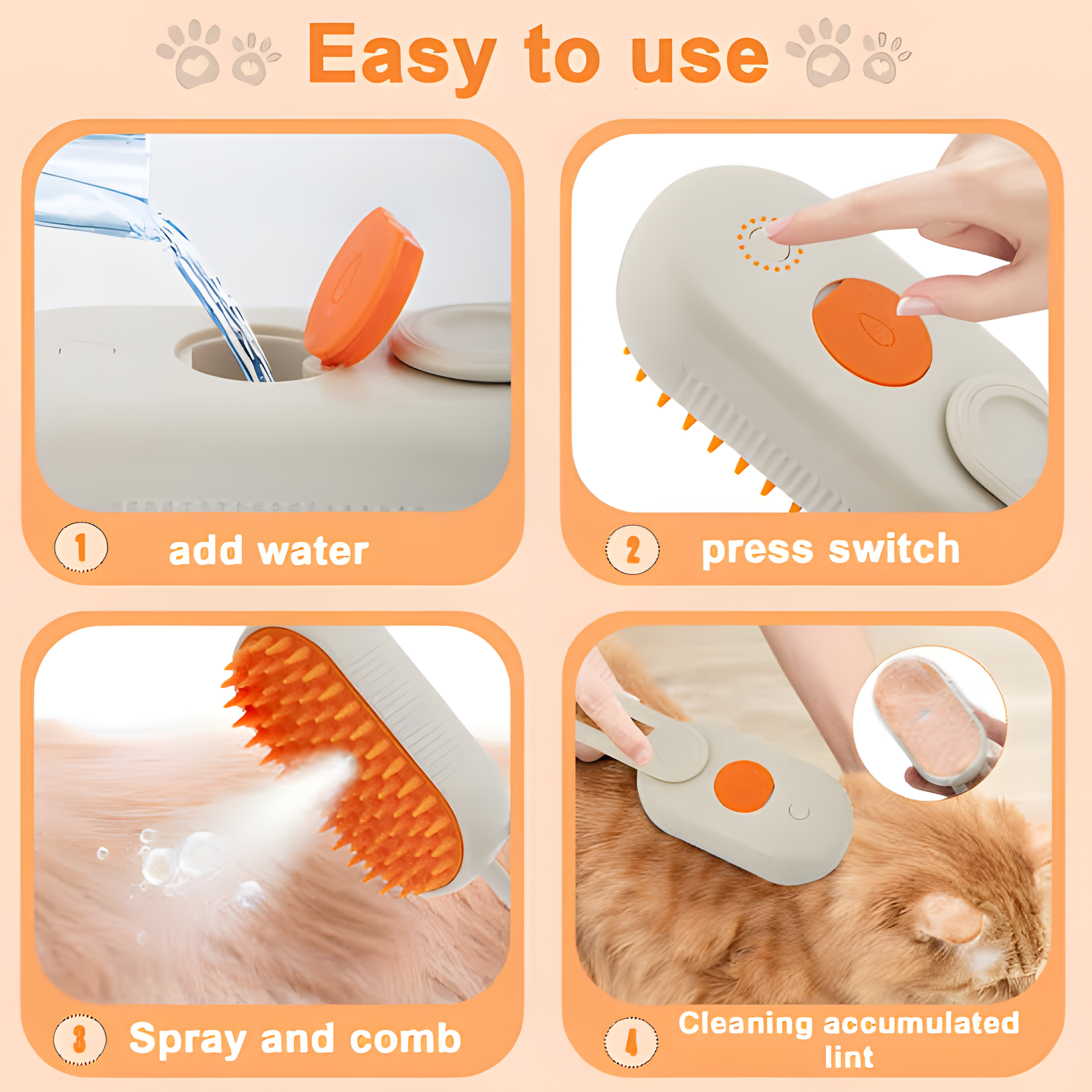 Easy to use

1 add water

2 press switch

3 Spray and comb

4 Cleaning accumulated lint