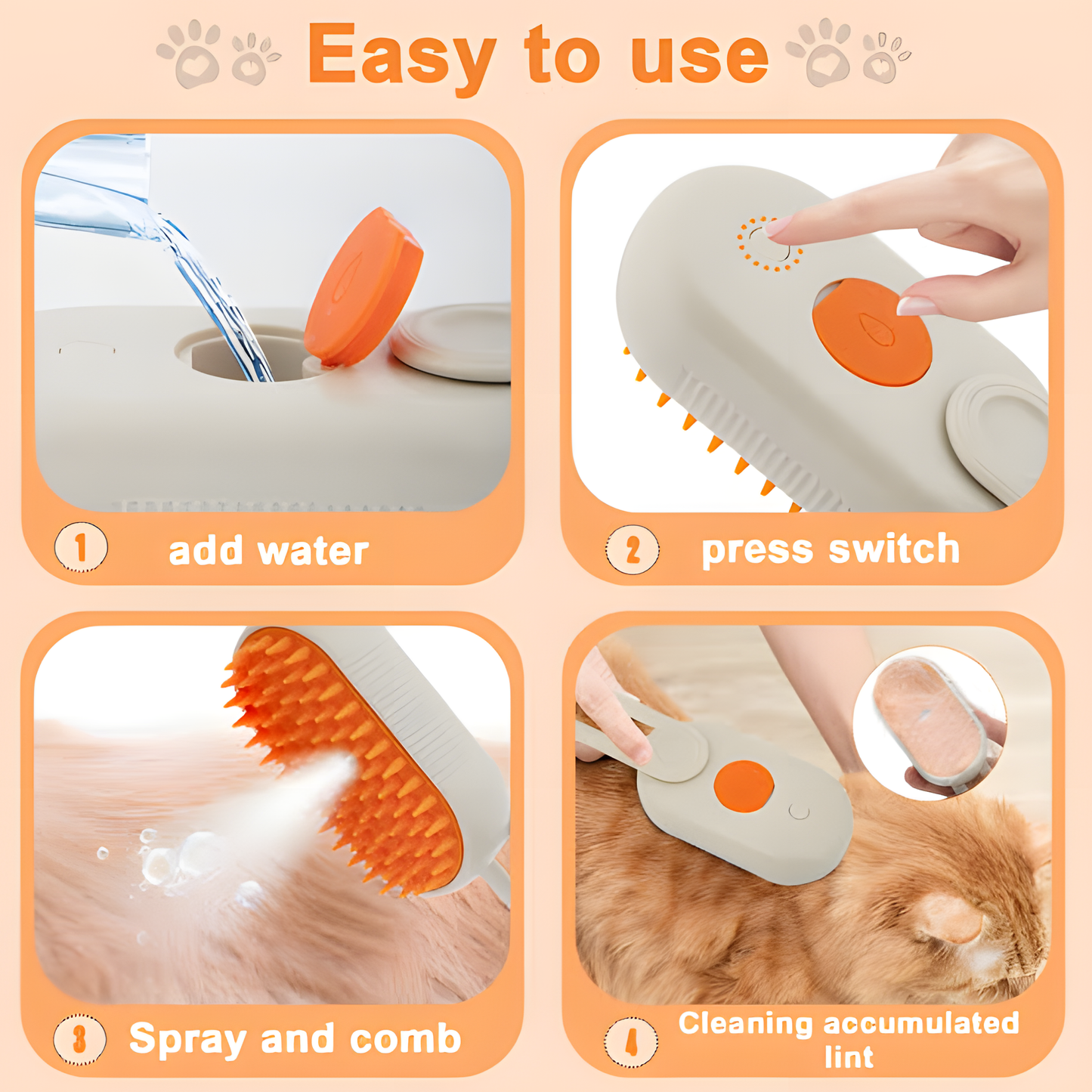 Easy to use

1 add water

2 press switch

3 Spray and comb

4 Cleaning accumulated lint